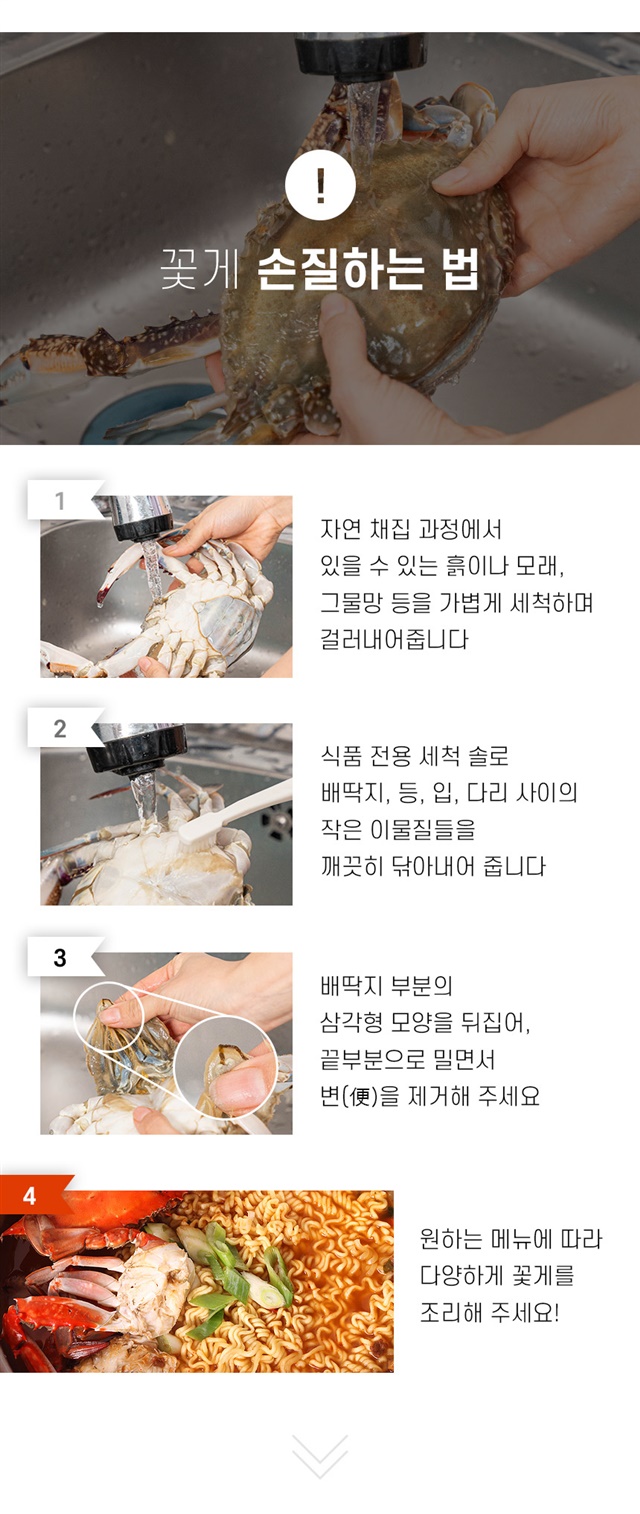 !

꽃게 손질하는 법

1

자연 채집 과정에서 있을 수 있는 흙이나 모래, 그물망 등을 가볍게 세척하며 걸러내어줍니다

2

식품 전용 세척 솔로 배딱지, 등, 입, 다리 사이의 작은 이물질들을 깨끗히 닦아내어 줍니다

3

배딱지 부분의 삼각형 모양을 뒤집어, 끝부분으로 밀면서 변(便)을 제거해 주세요

4

원하는 메뉴에 따라 다양하게 꽃게를 조리해 주세요!