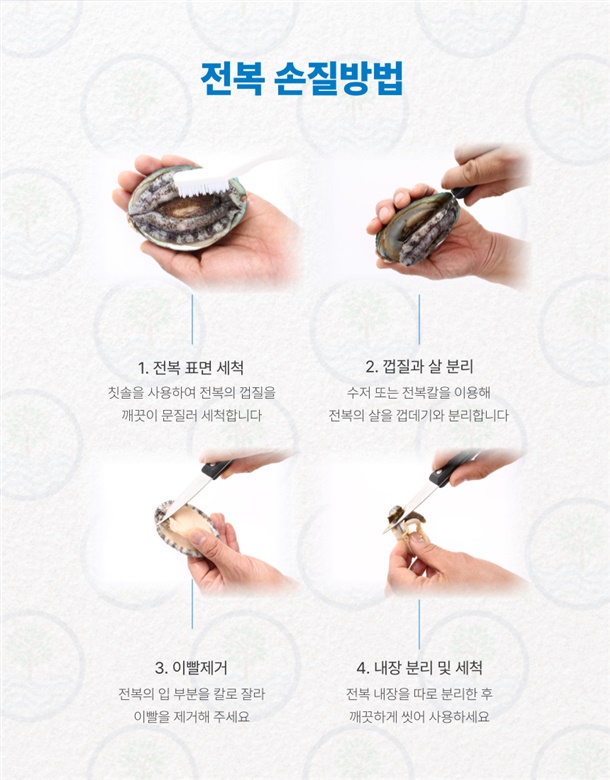 전복 손질방법

1. 전복 표면 세척
칫솔을 사용하여 전복의 껍질을 깨끗이 문질러 세척합니다

2. 껍질과 살 분리
수저 또는 전복칼을 이용해 전복의 살을 껍데기와 분리합니다

3. 이빨제거
전복의 입 부분을 칼로 잘라 이빨을 제거해 주세요

4. 내장 분리 및 세척
전복 내장을 따로 분리한 후 깨끗하게 씻어 사용하세요